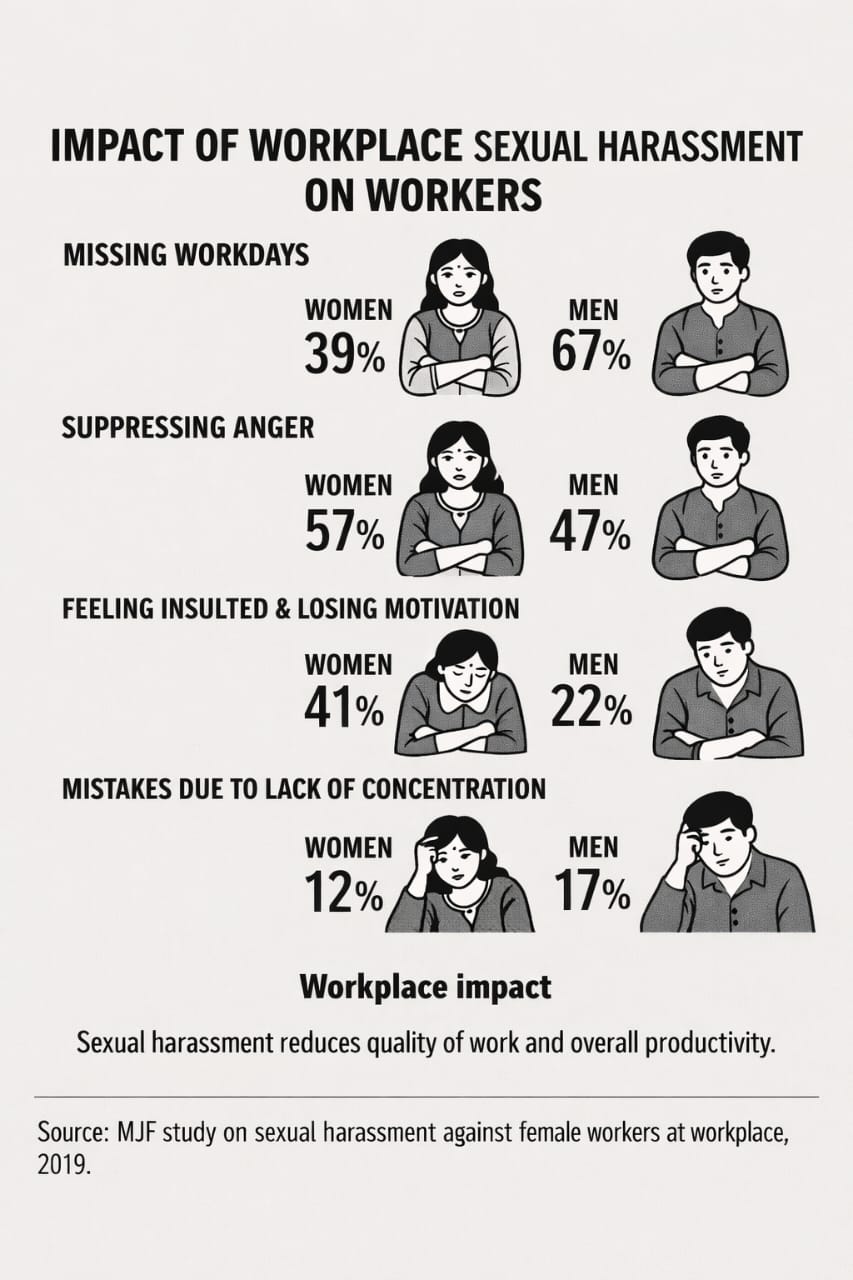 IMPACT OF WORKPLACE SEXUAL HARASSMENT ON WORKERS

MISSING WORKDAYS

WOMEN 39%

MEN 67%

SUPPRESSING ANGER

WOMEN 57%

MEN 47%

FEELING INSULTED & LOSING MOTIVATION

WOMEN 41%

MEN 22%

MISTAKES DUE TO LACK OF CONCENTRATION

WOMEN 12%

MEN 17%

Workplace impact

Sexual harassment reduces quality of work and overall productivity.

Source: MJF study on sexual harassment against female workers at workplace, 2019.